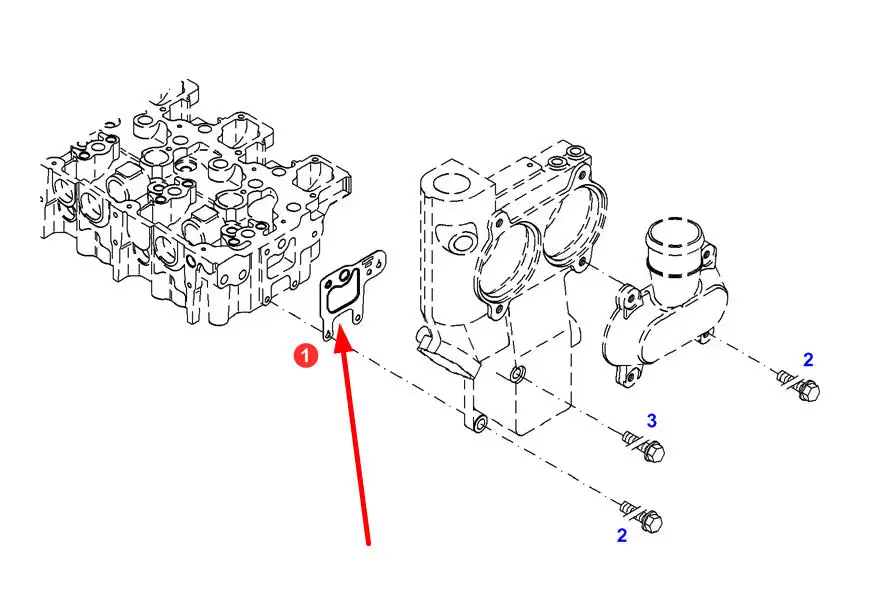 1
2
3
2