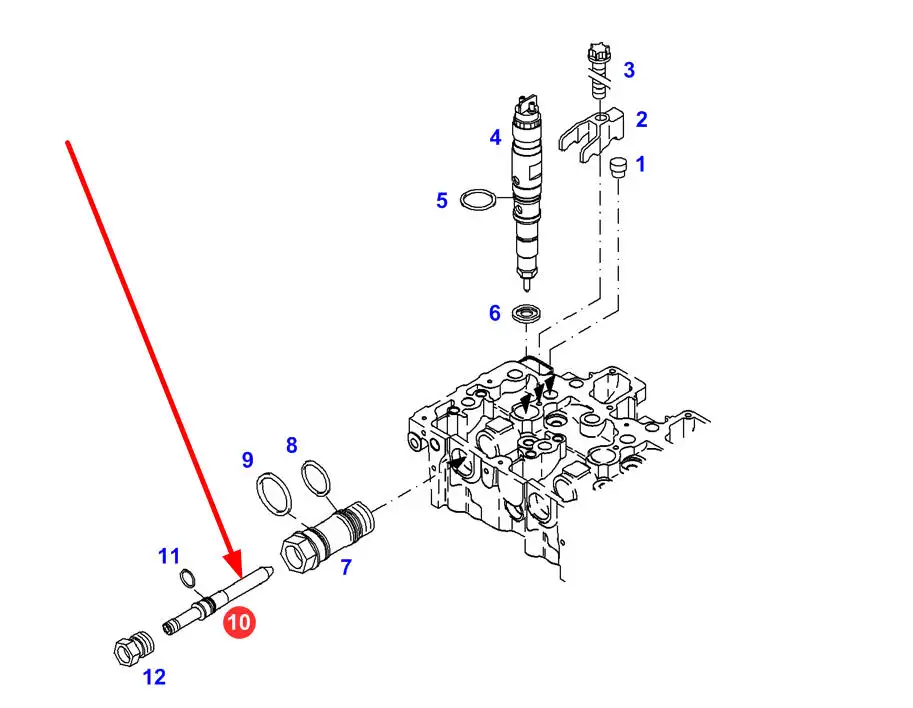 3
2
4
1
5
6
9
8
7
11
10
12