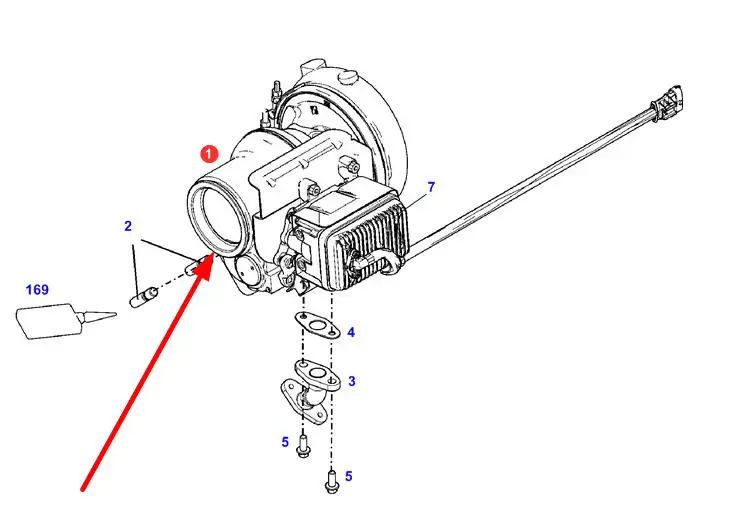 1
7
2
169
4
3
5
5