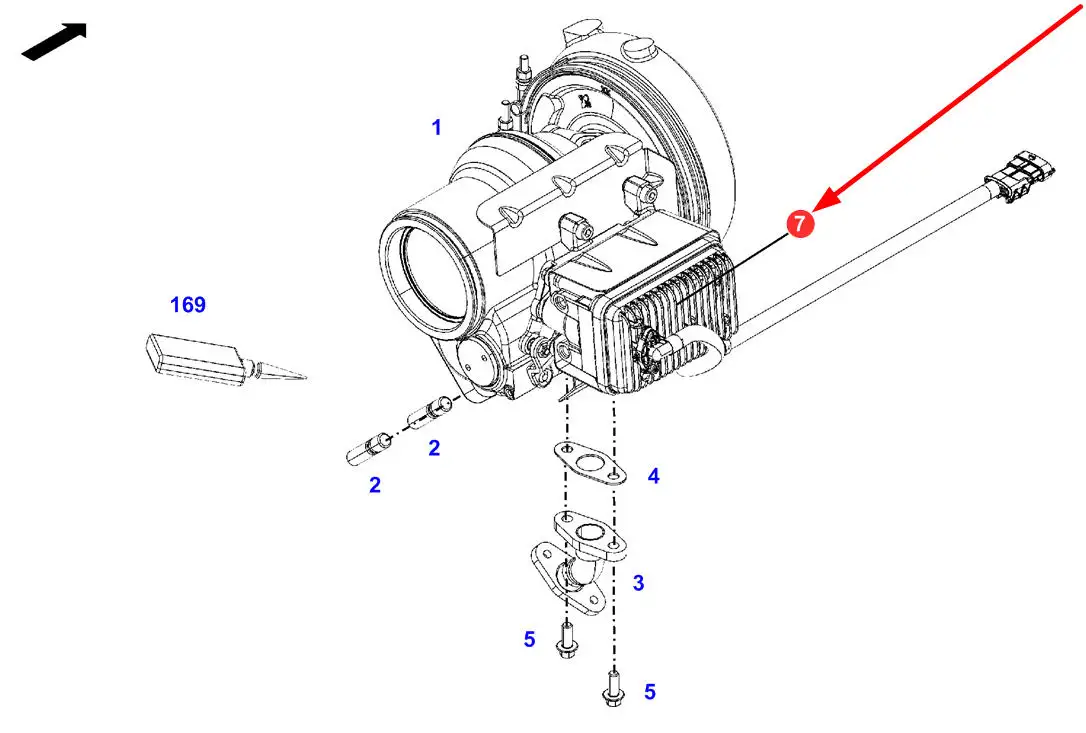 1

7

169

2

2

4

3

5

5