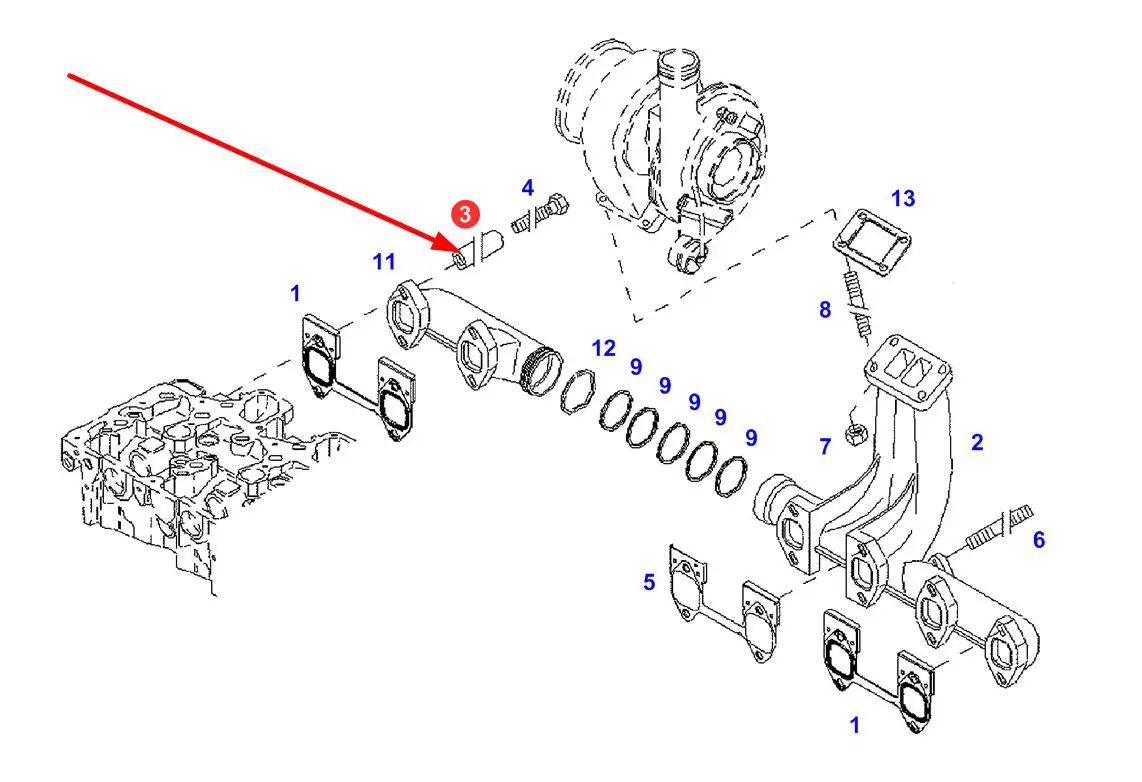 3
4
13
11
1
8
12
9
9
9
9
9
7
2
6
5
1