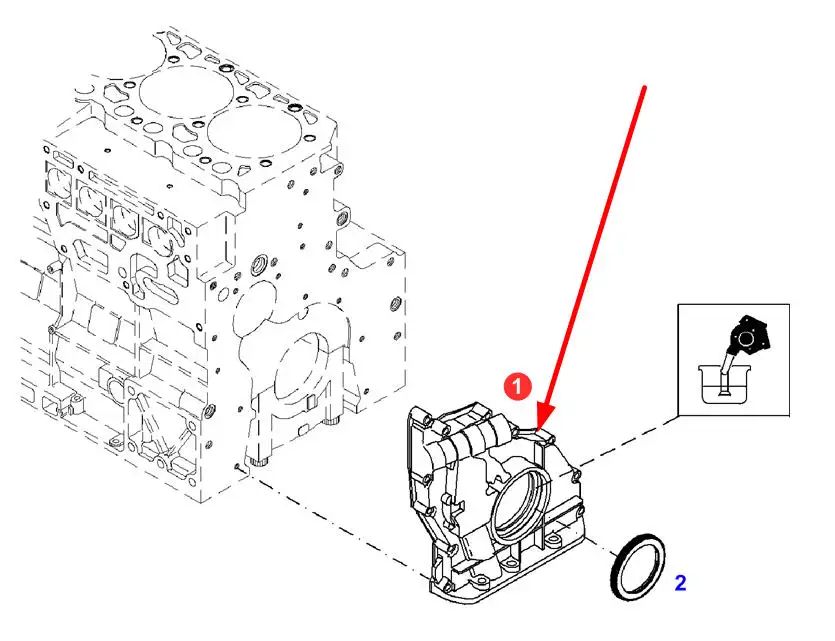 1

2