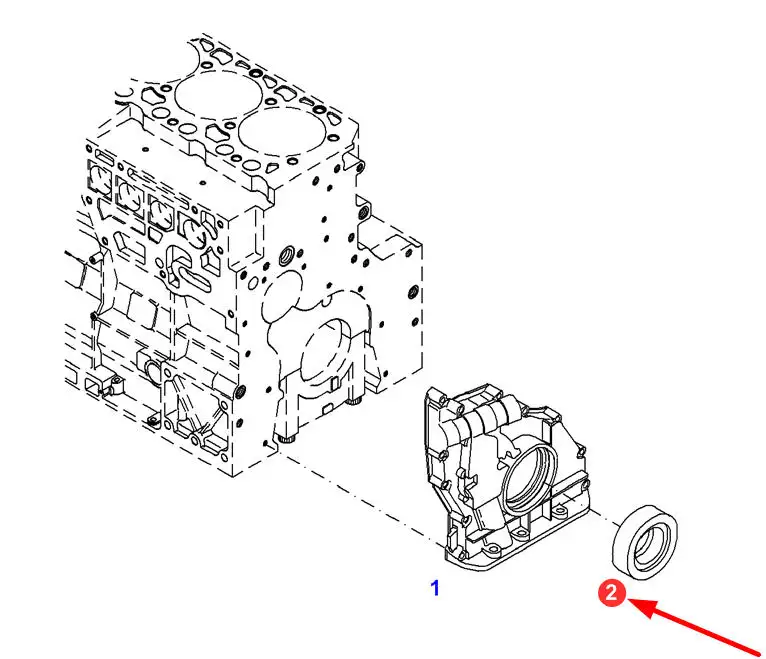 1
2