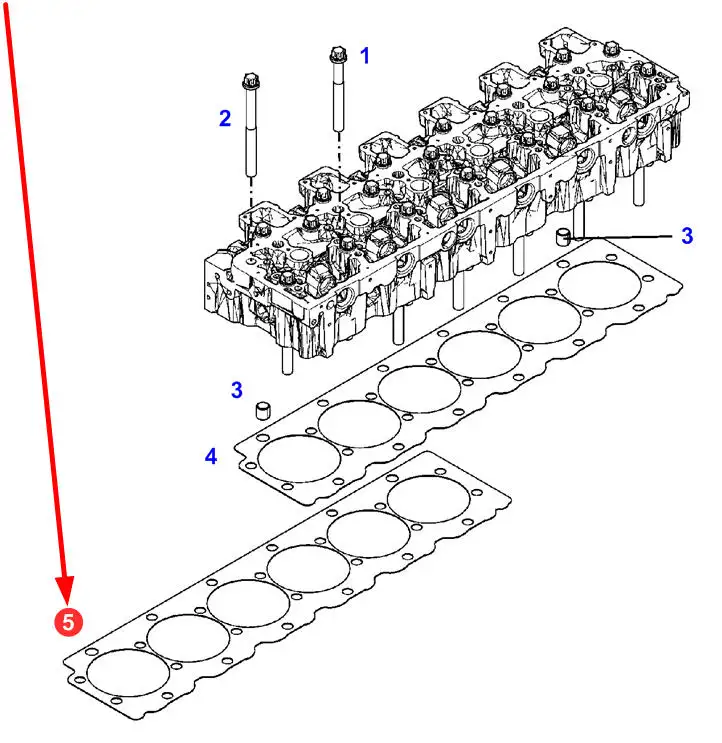 1
2
3
3
4
5