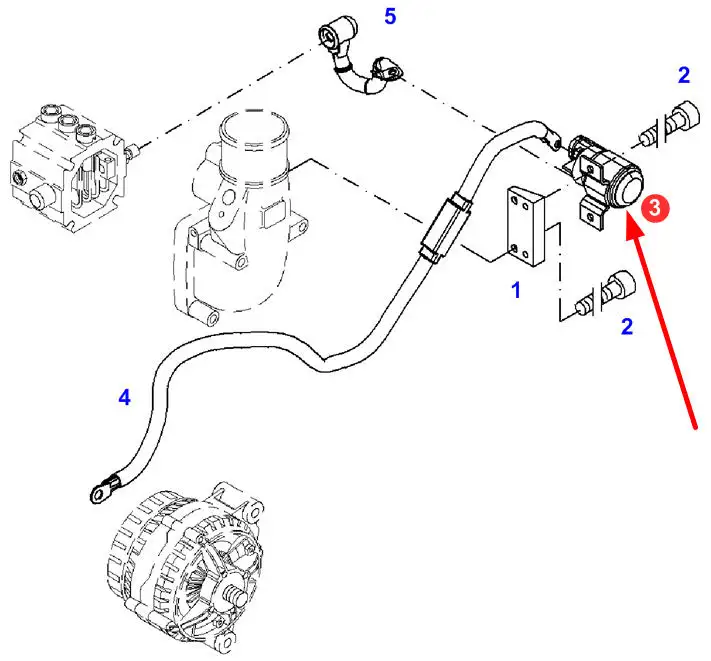 5
2
3
1
2
4