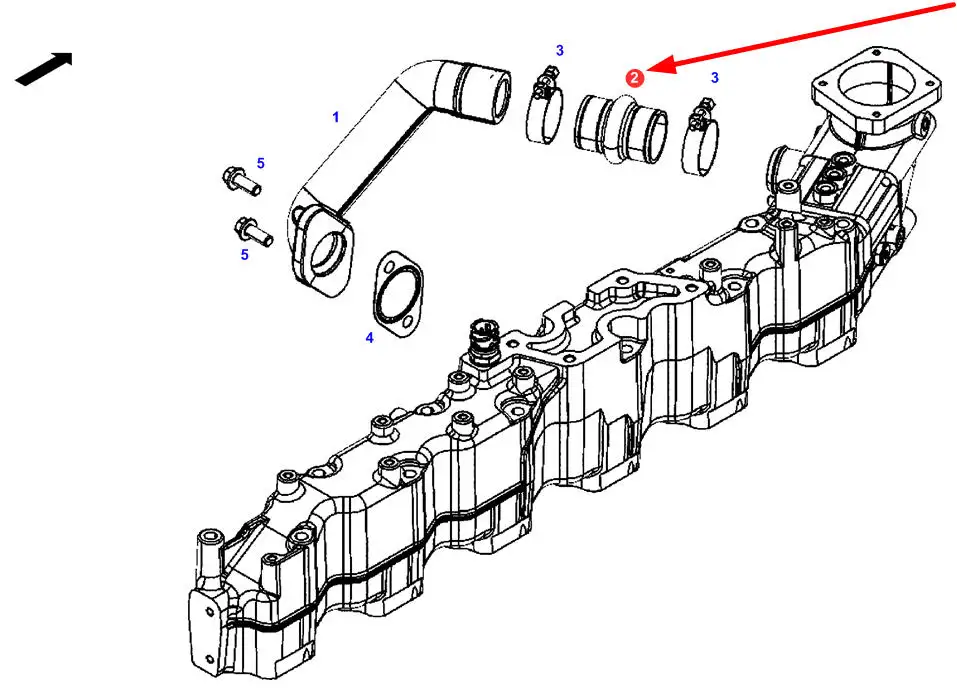 3
2
3
1
5
5
4