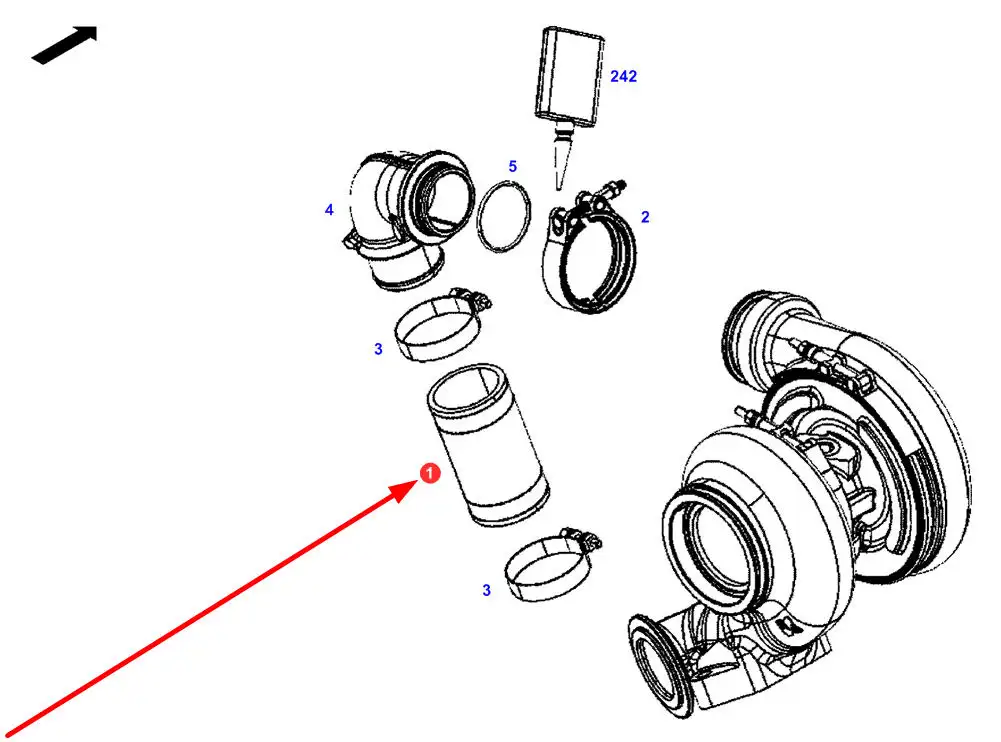 242
5
4
2
3
1
3