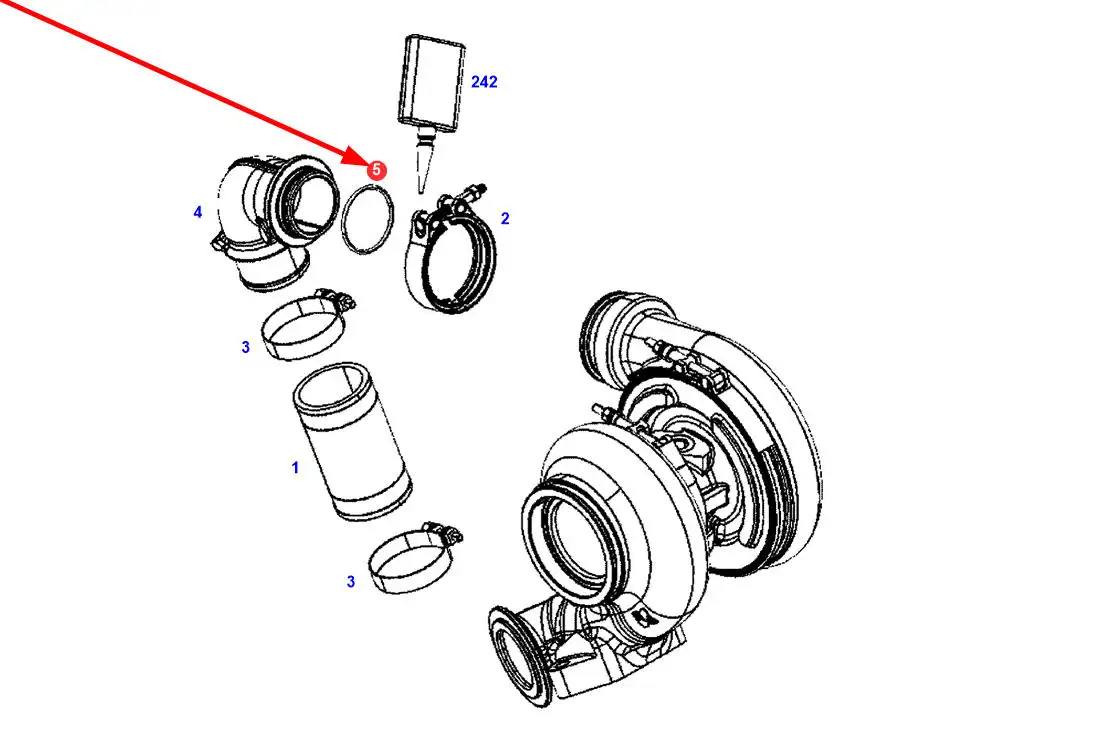 242
5
4
2
3
1
3