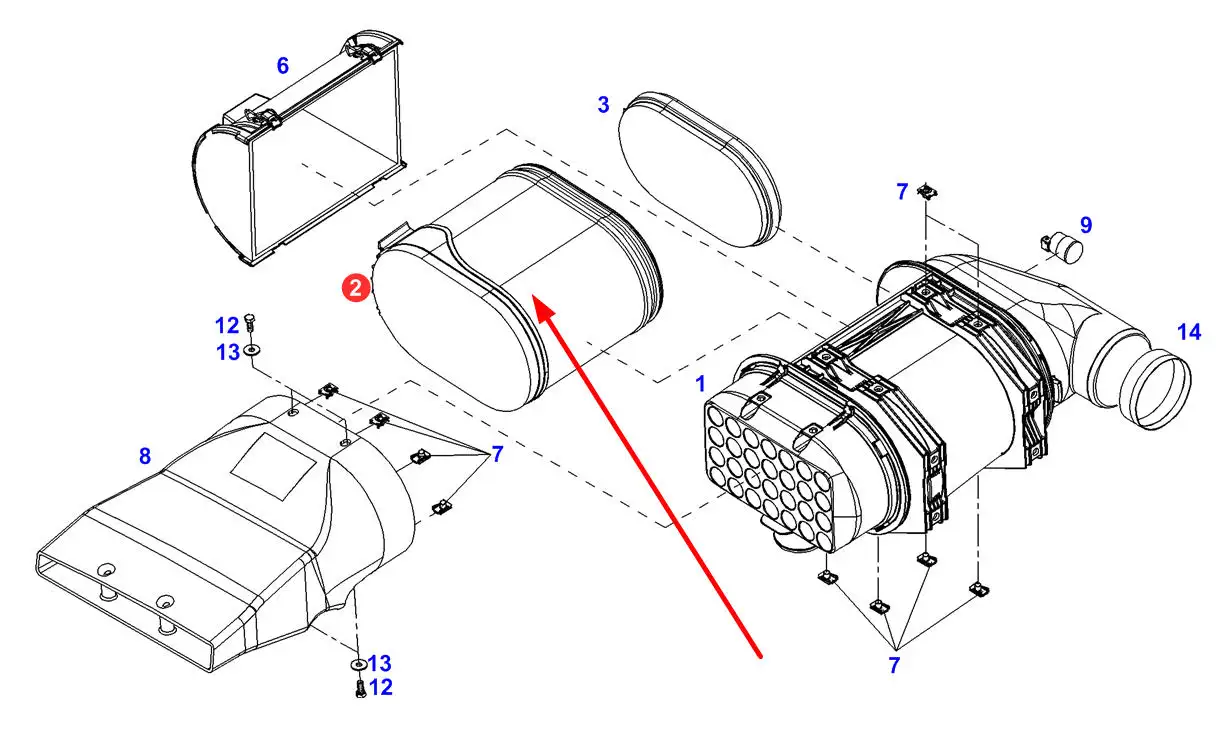 6
3
7
9
2
12
13
14
1
8
7
13
12
7