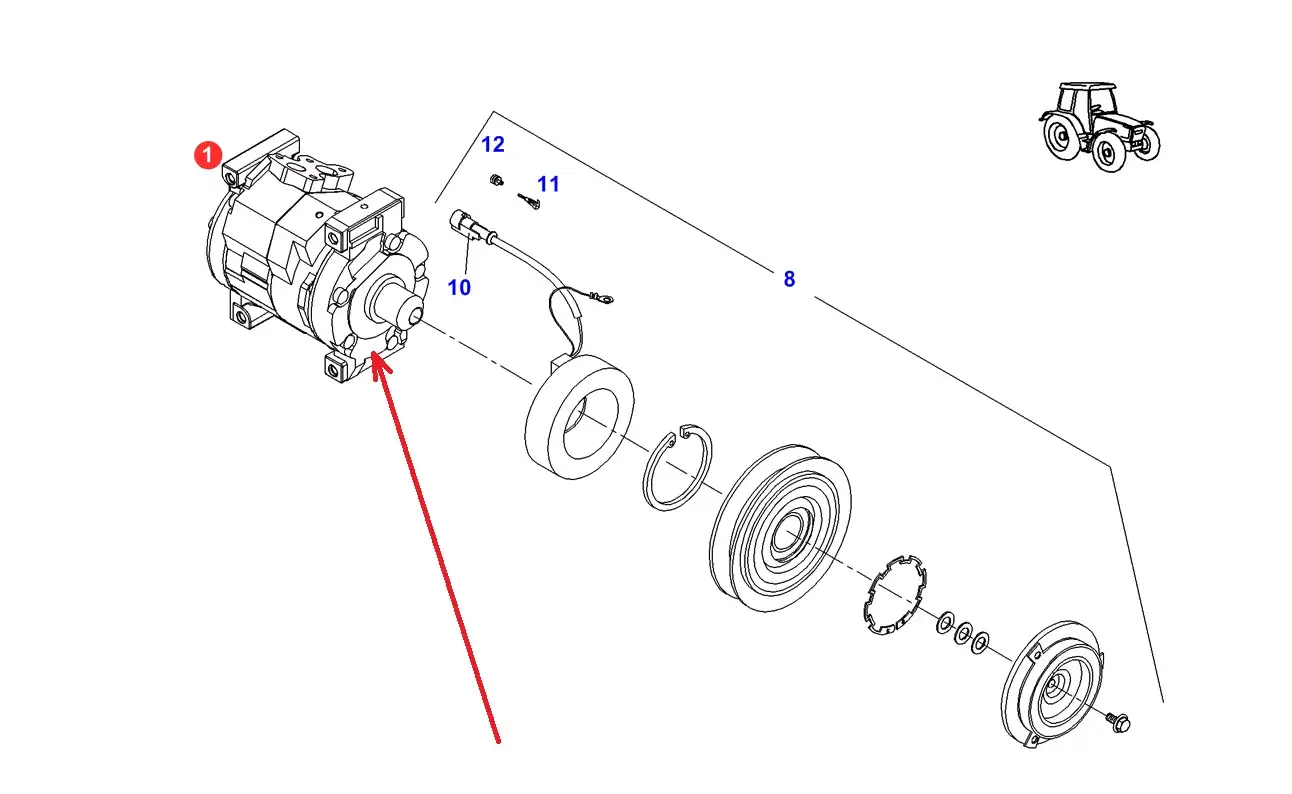 1
12
11
10
8