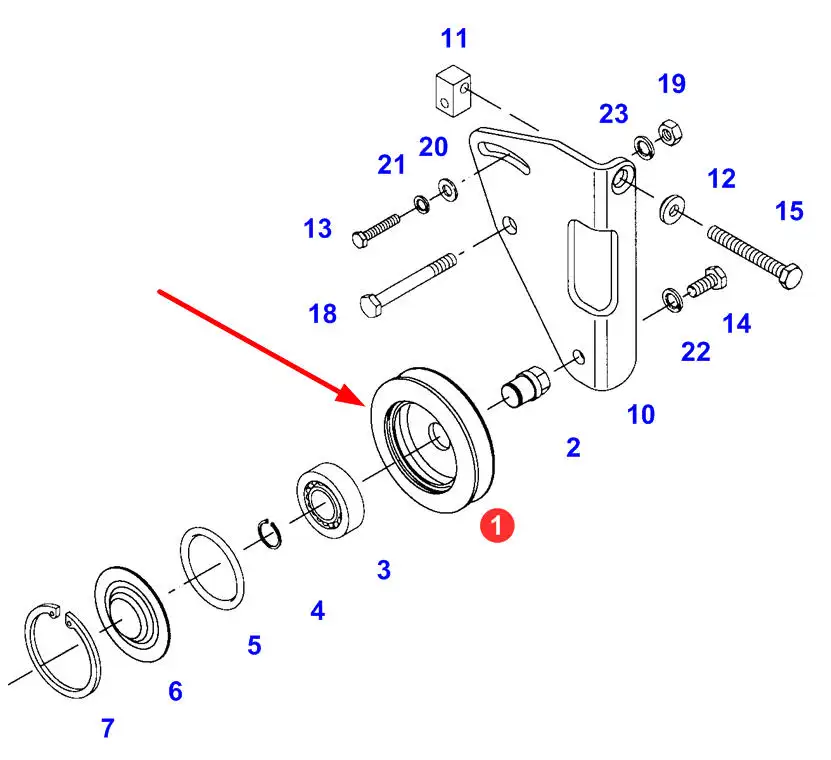 11
19
23
20
21
12
15
13
18
14
22
10
2
1
3
4
5
6
7