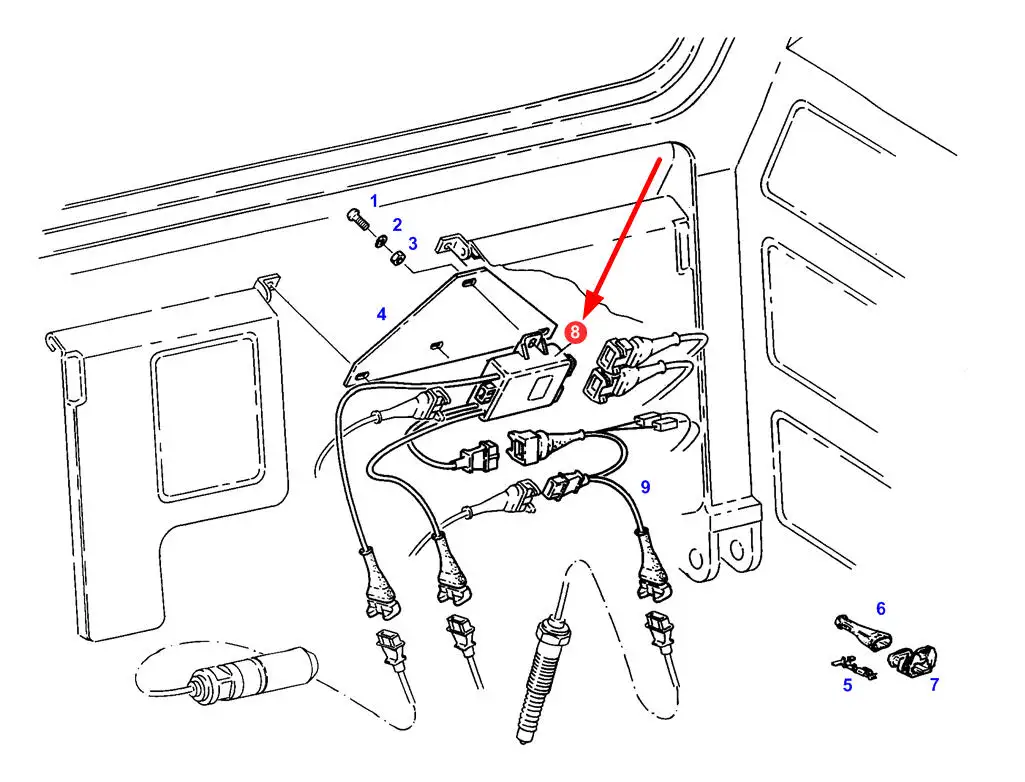 1
2
3
4
8
9
6
5
7