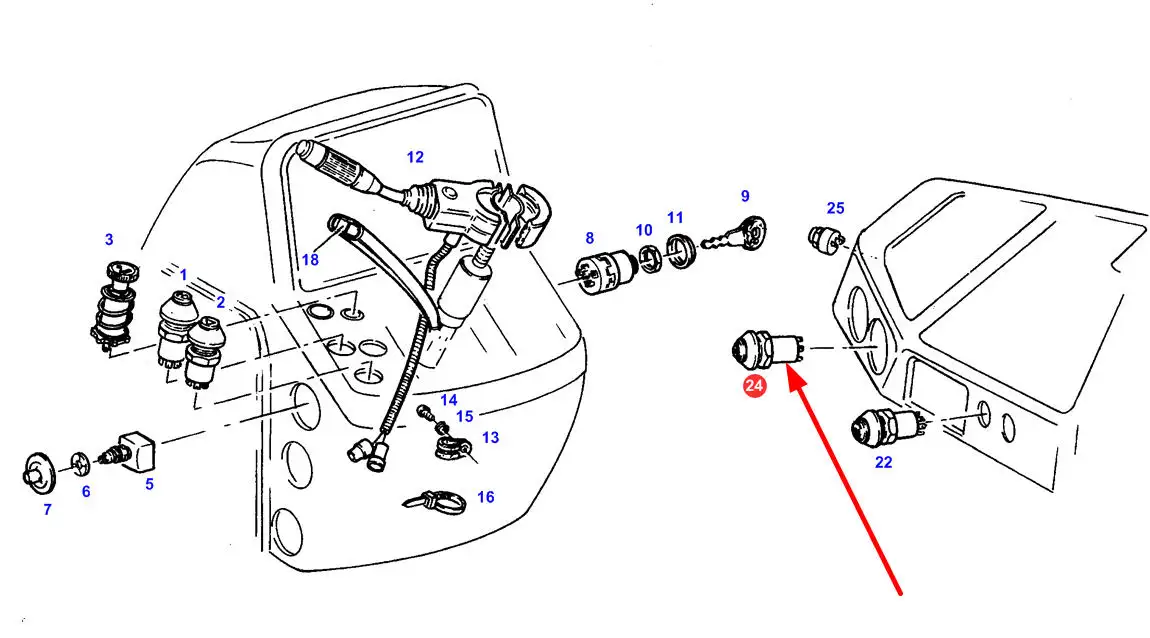 12
9
25
3
18
8
10
11
1
2
24
14
15
13
22
7
6
5
16