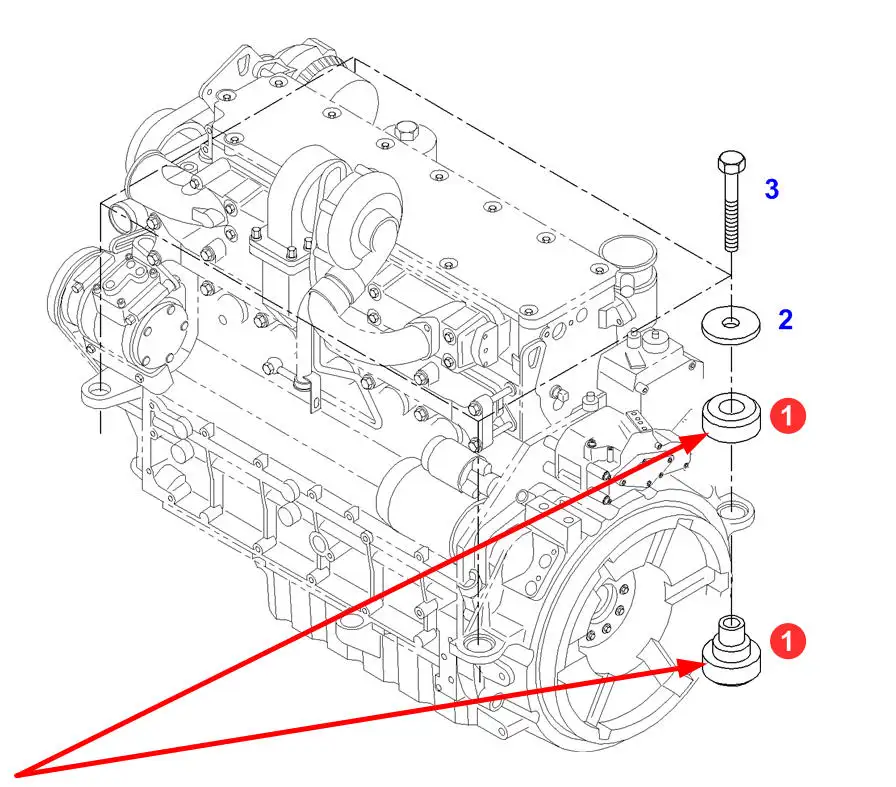 3
2
1
1