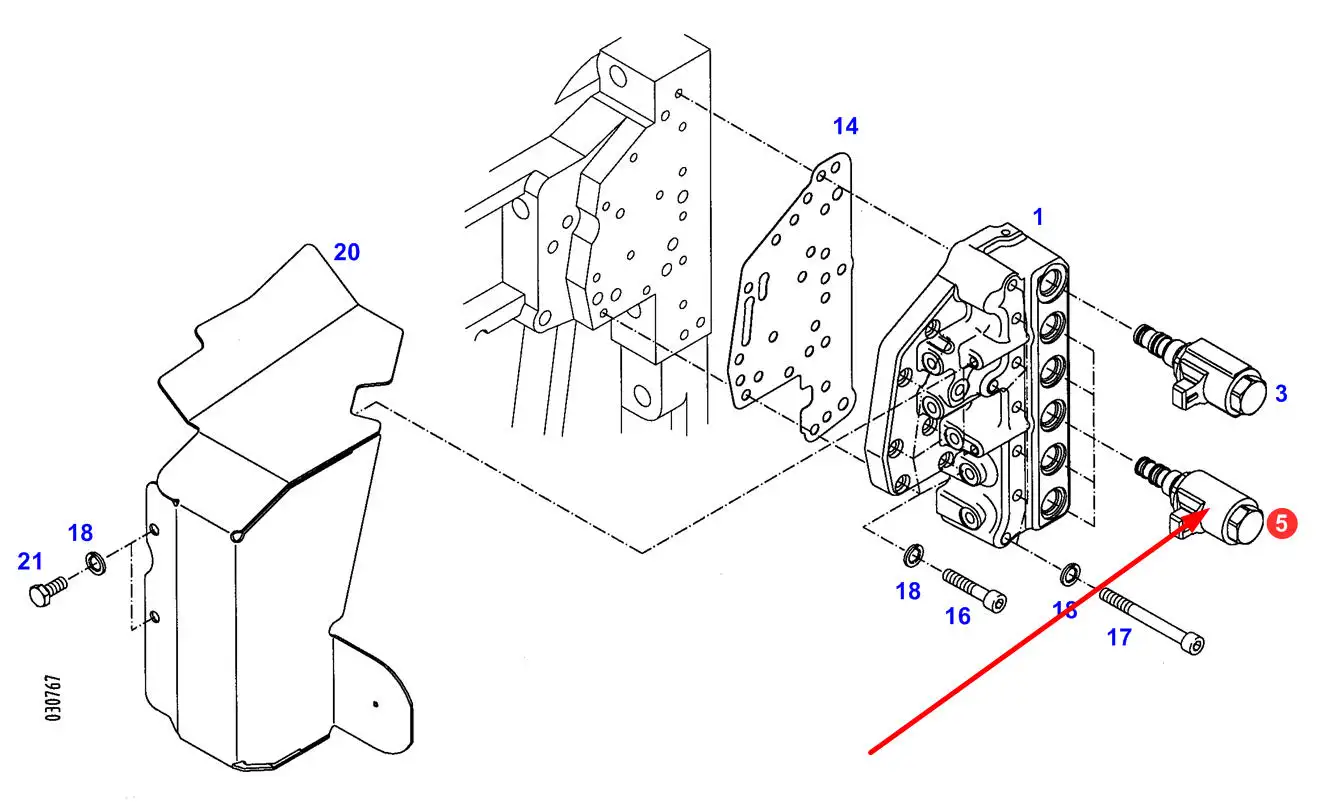 14
1
20
3
5
18
21
18
16
18
17
030767