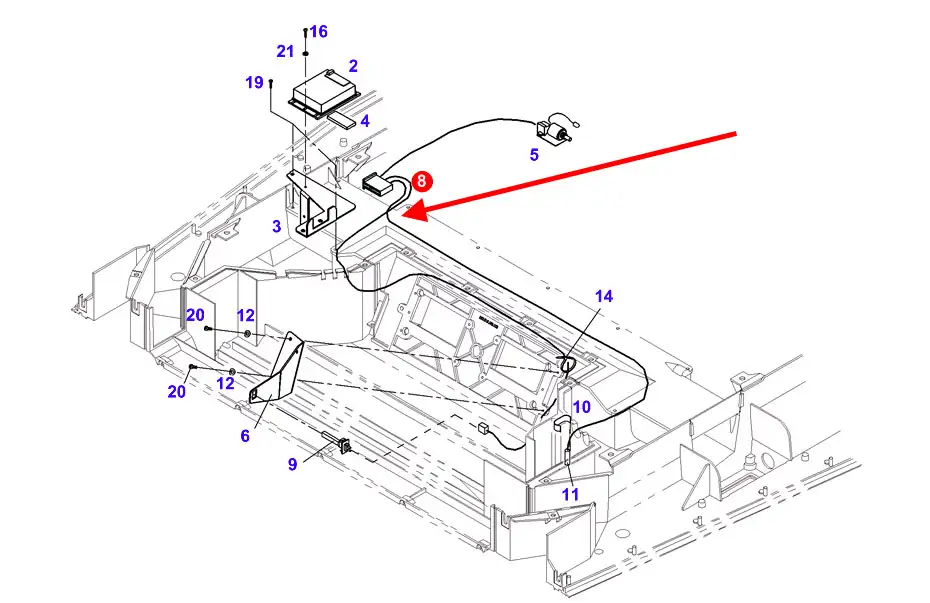 16
21
2
19
4
5
8
3
14
20
12
20
12
10
6
9
11