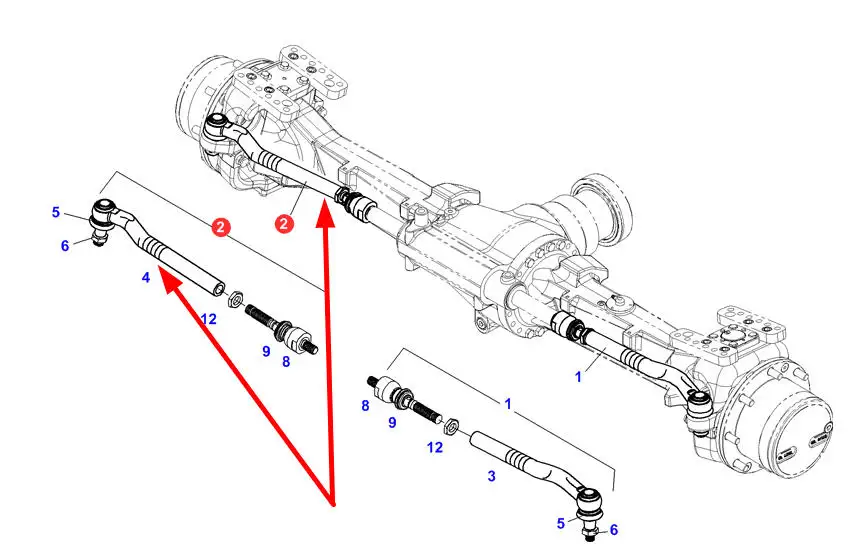 5
6
2
2
4
12
9
8
1
8
9
1
12
3
5
6