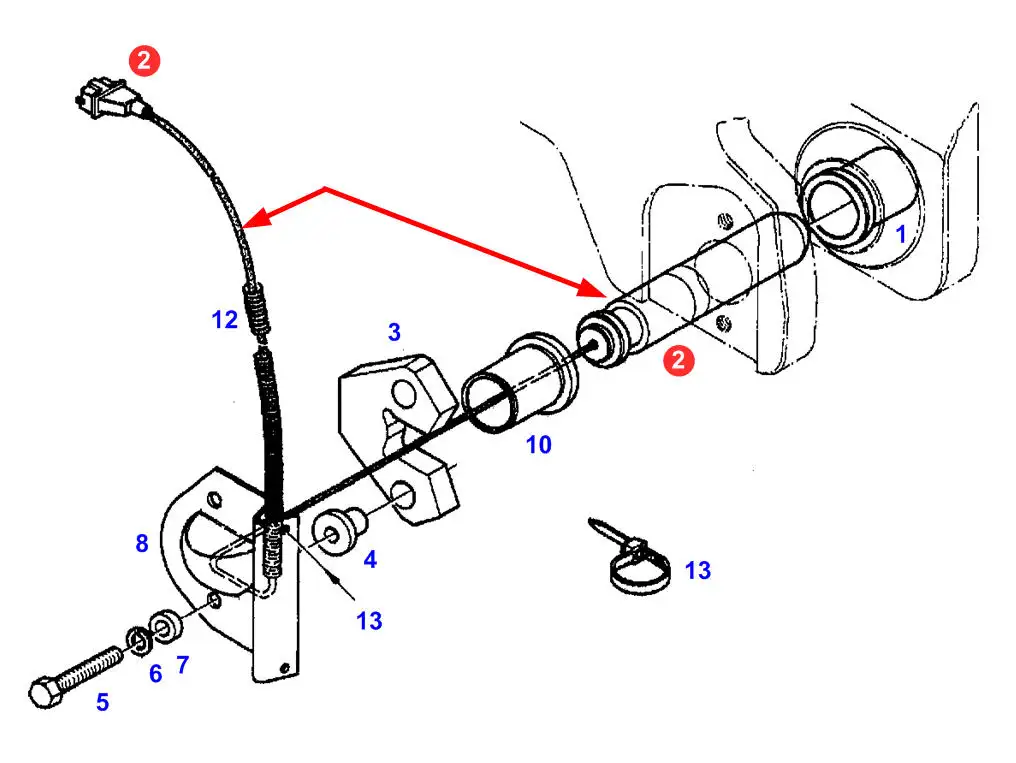 2
1
12
3
2
10
8
4
13
13
6
7
5