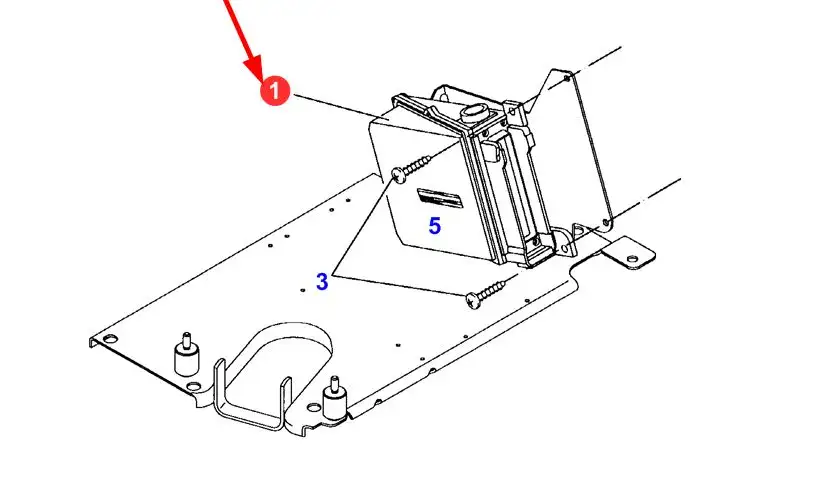 1
5
3