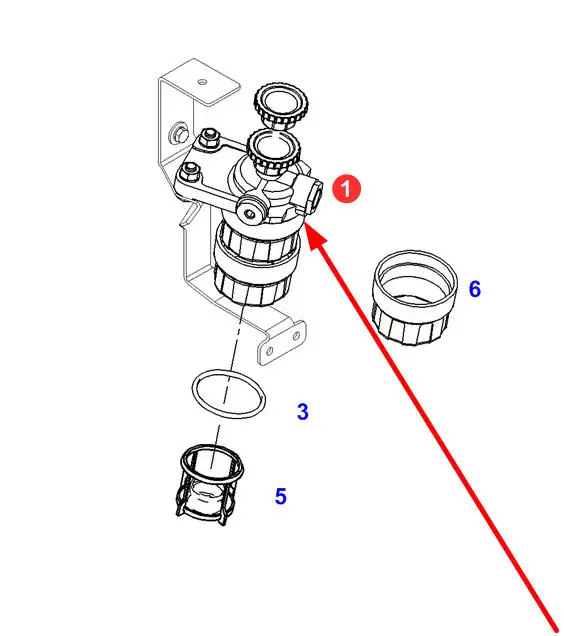 1
6
3
5