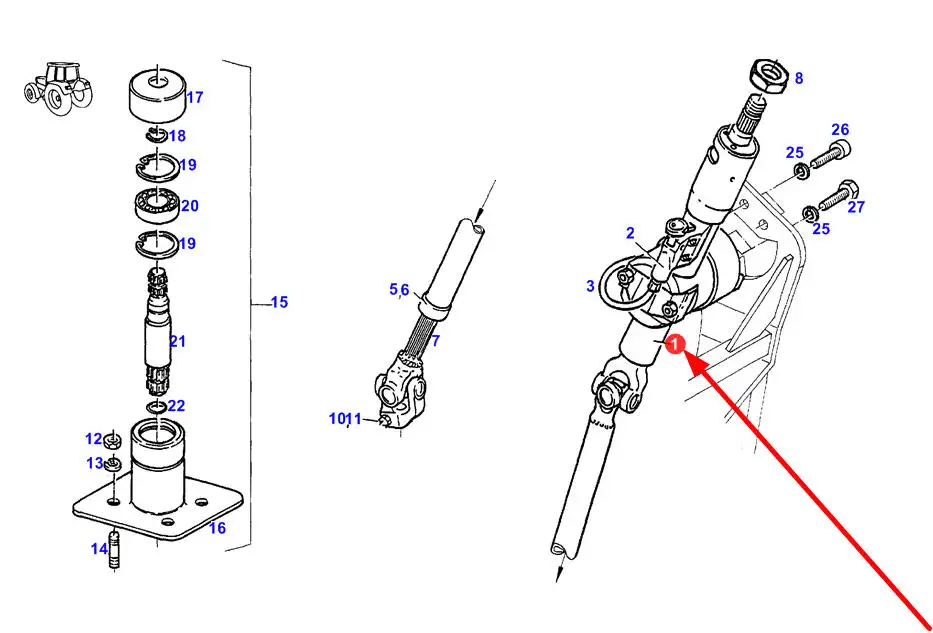 17
18
19
20
19
15
21
22
12
13
16
14
5,6
7
10,11
8
26
25
27
25
2
3
1