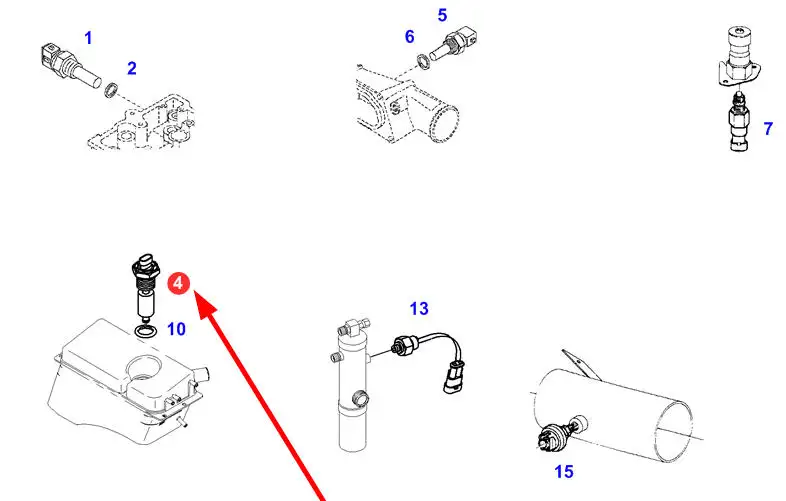 1
2
6
5
7
4
10
13
15