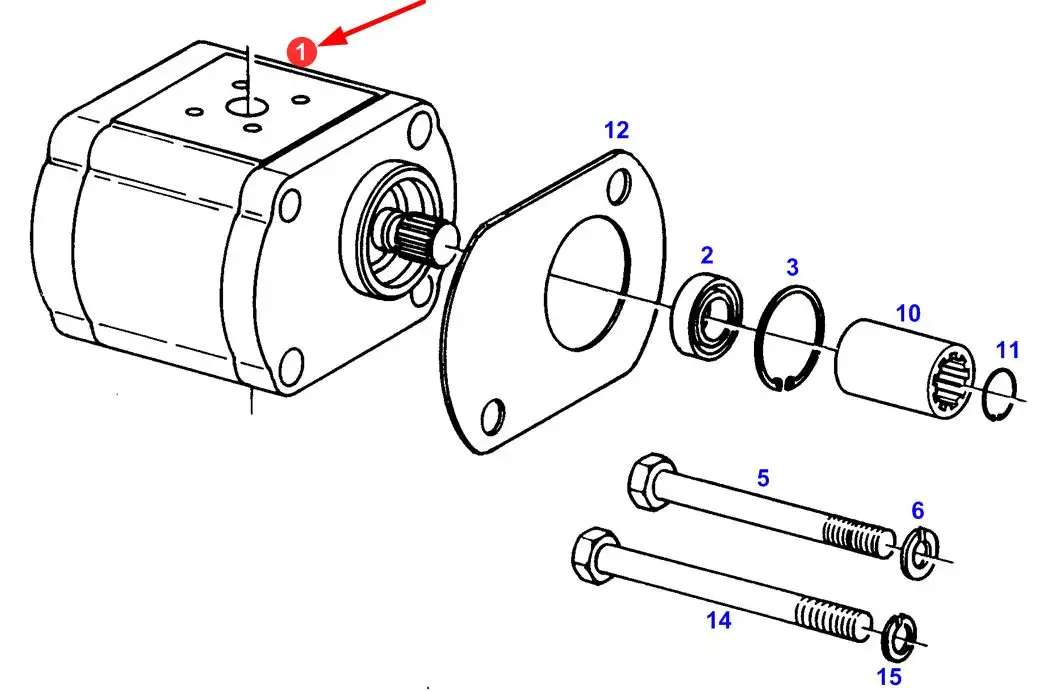 1
12
2
3
10
11
5
6
14
15