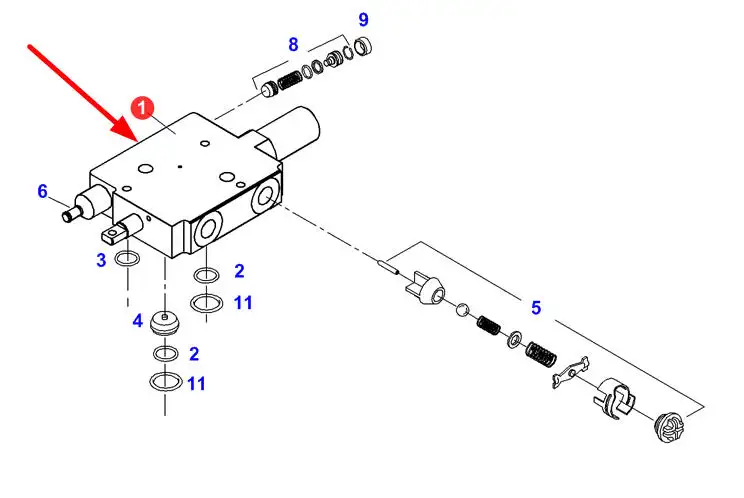 9
8
1
6
3
2
11
4
2
11
5