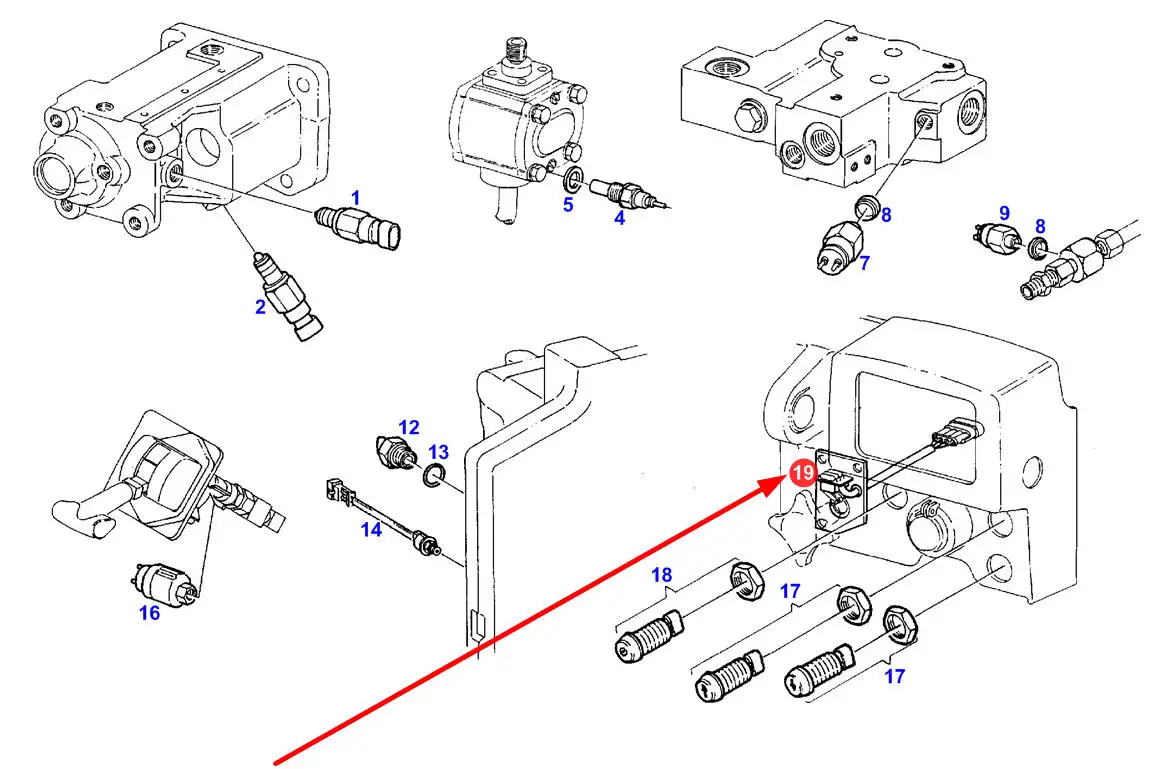 1
2
5
4
8
7
9
8
12
13
14
16
19
18
17
17