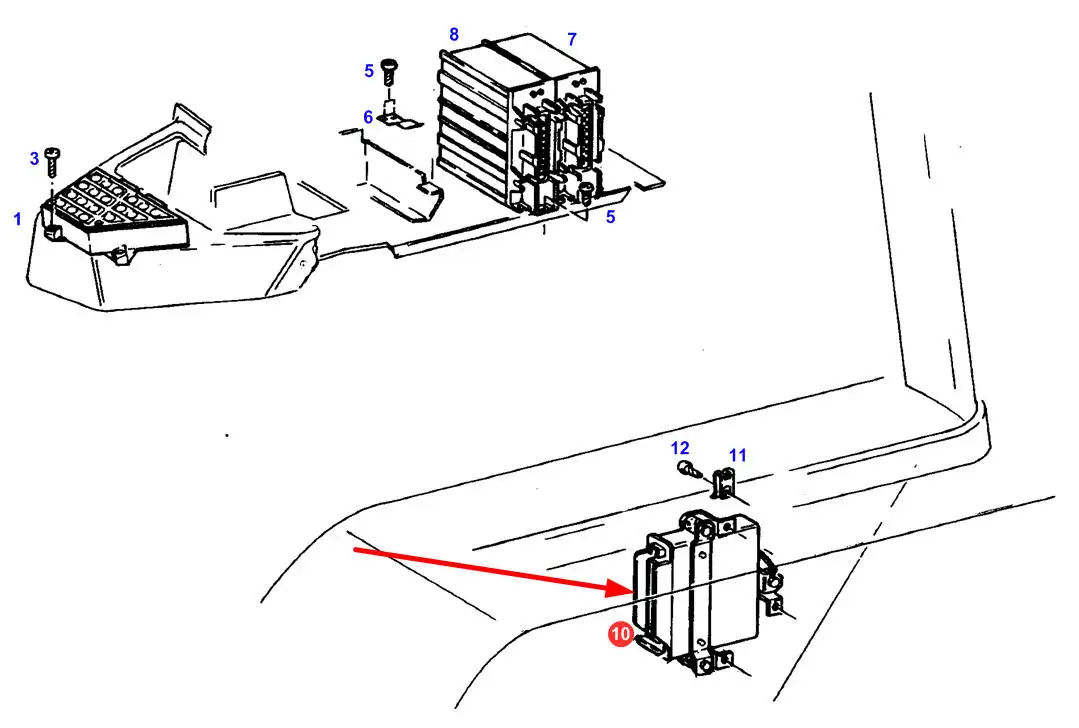 8
7
5
6
3
1
5
12
11
10