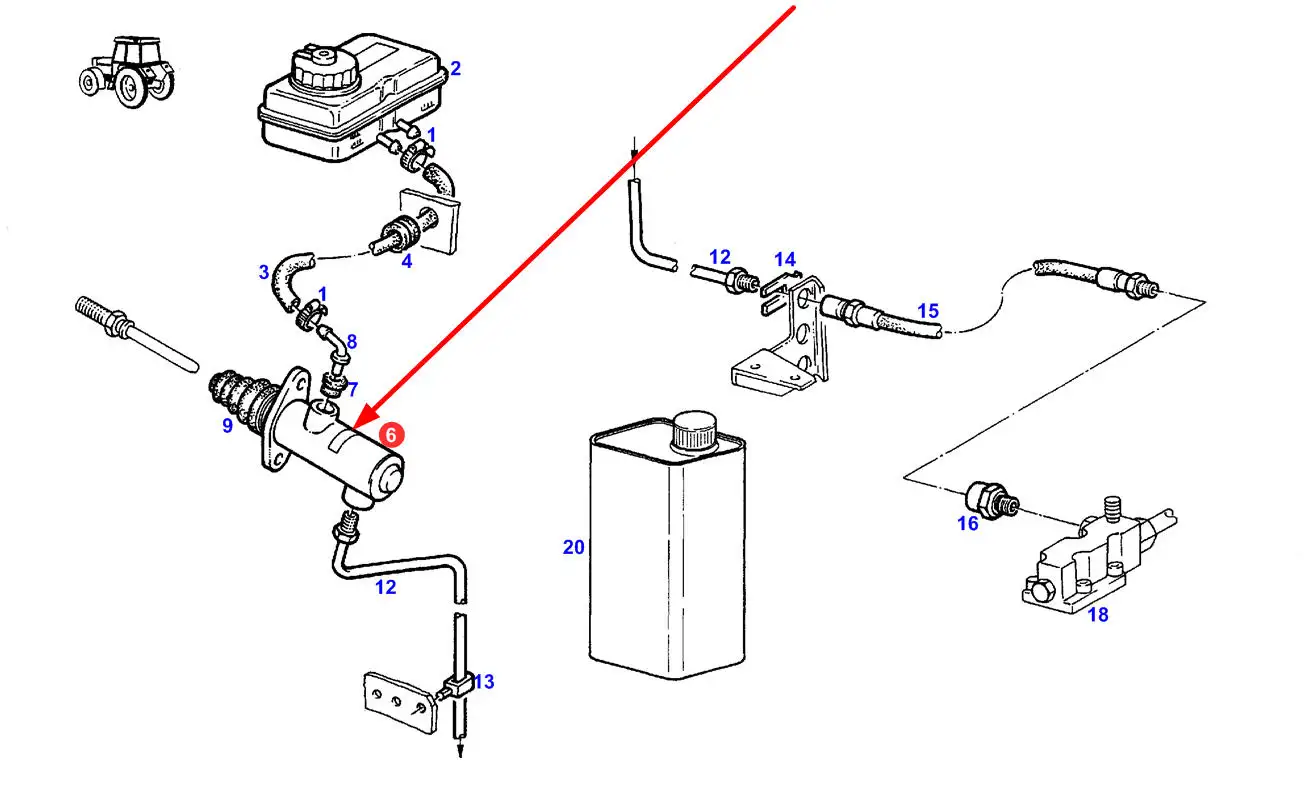 2
1
4
3
1
8
7
9
6
12
13
12
14
15
20
16
18