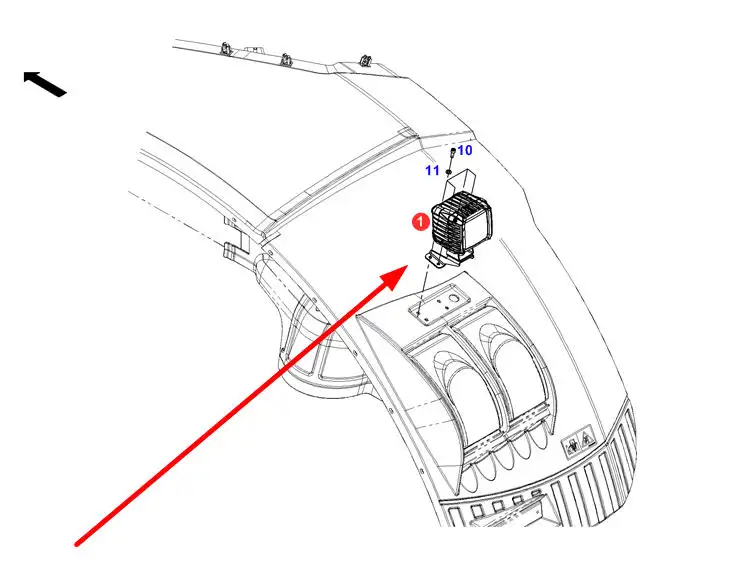 10
11
1