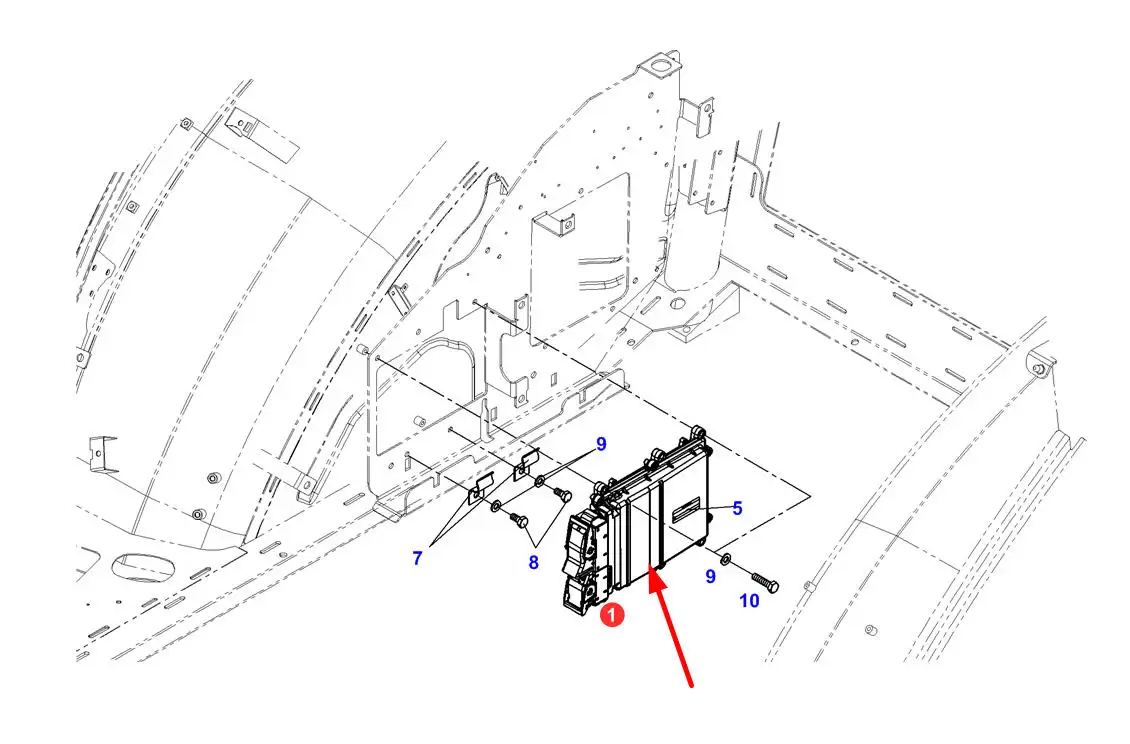 9
5
7
8
9
10
1