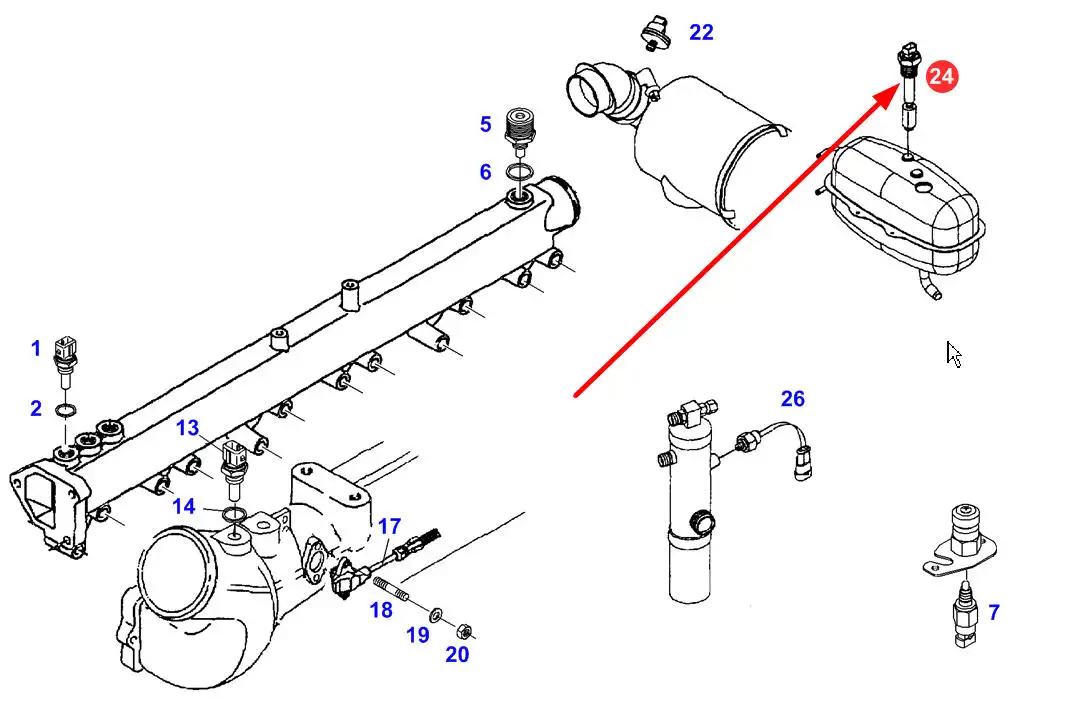 22
24
5
6
1
2
13
14
17
18
19
20
26
7