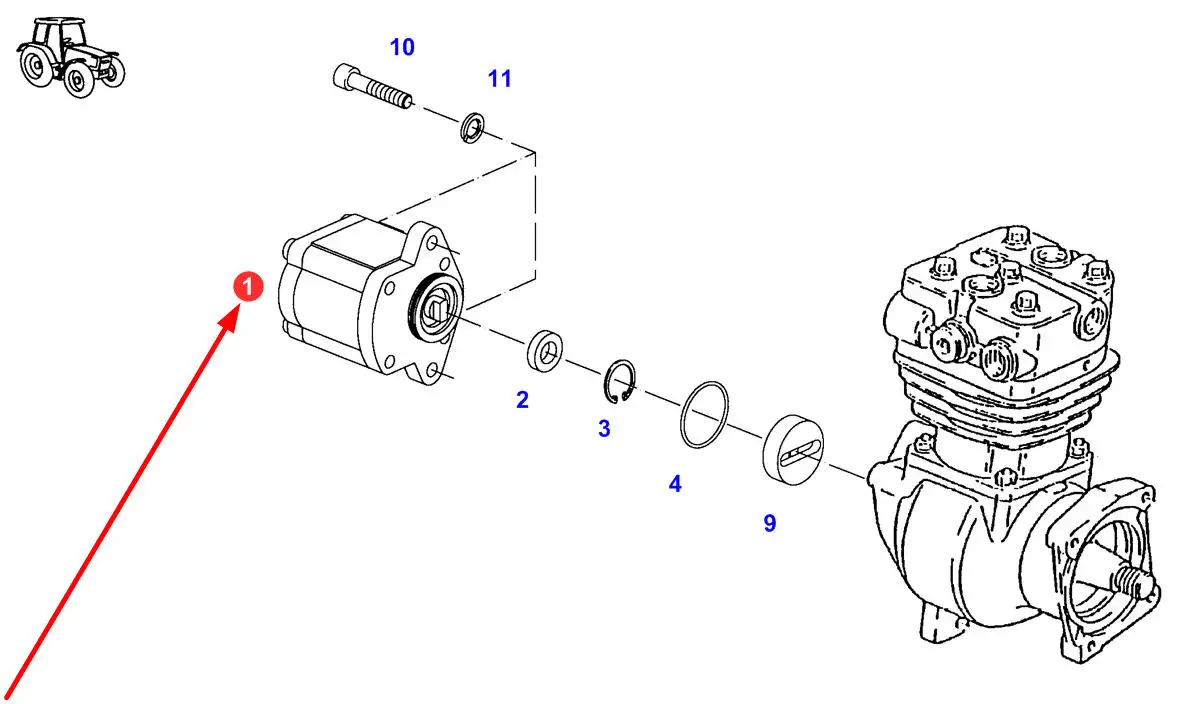 10
11
1
2
3
4
9