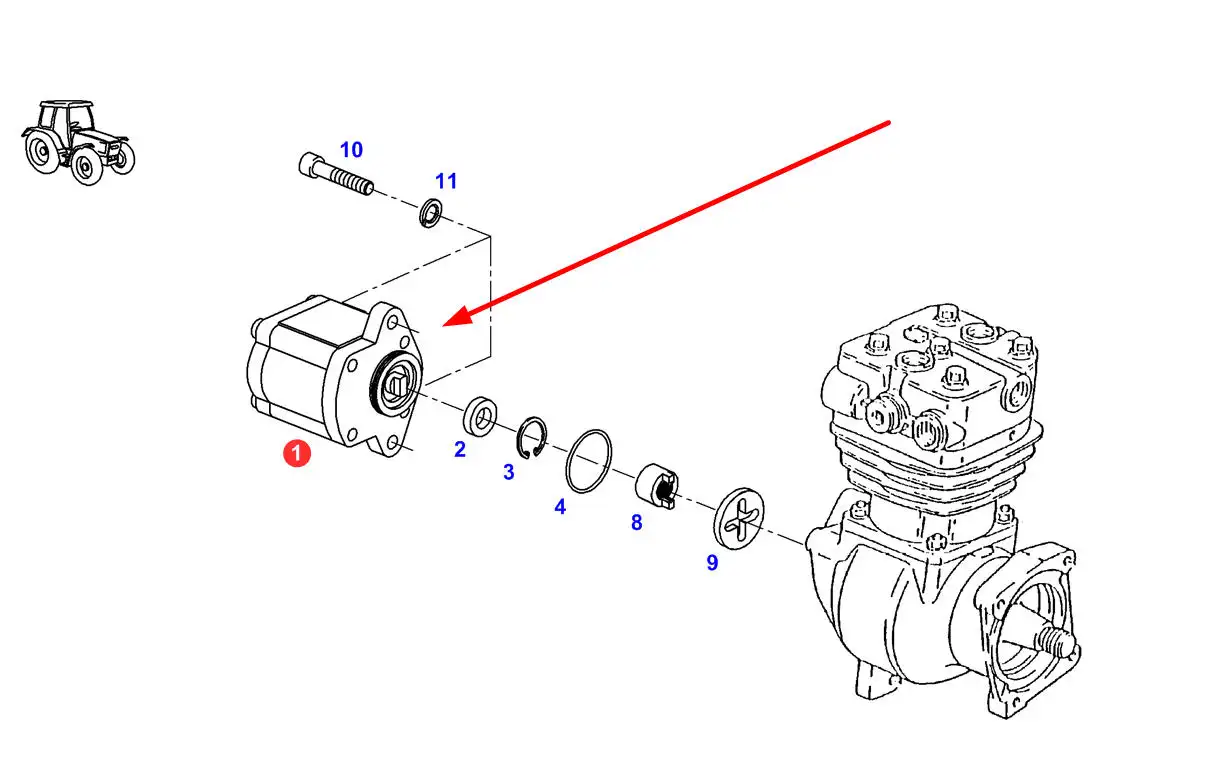 10
11
1
2
3
4
8
9