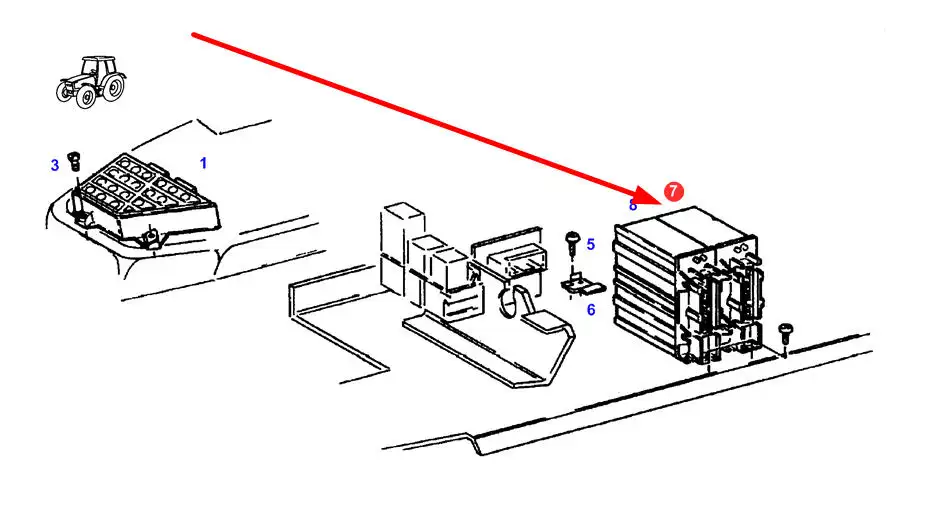 3
1
7
8
5
6