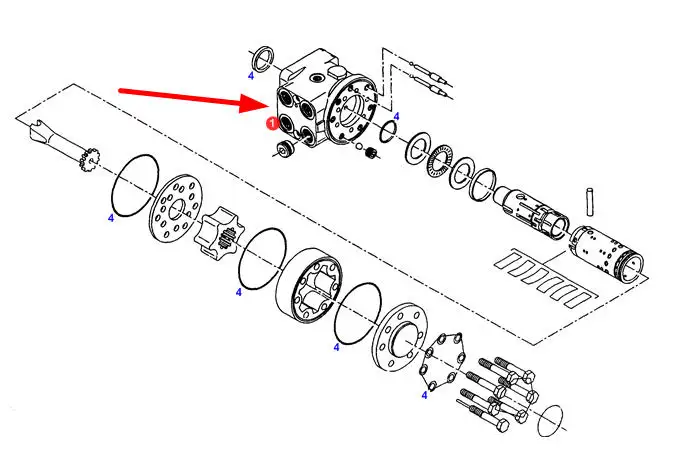 4
1
4
4
4
4
4