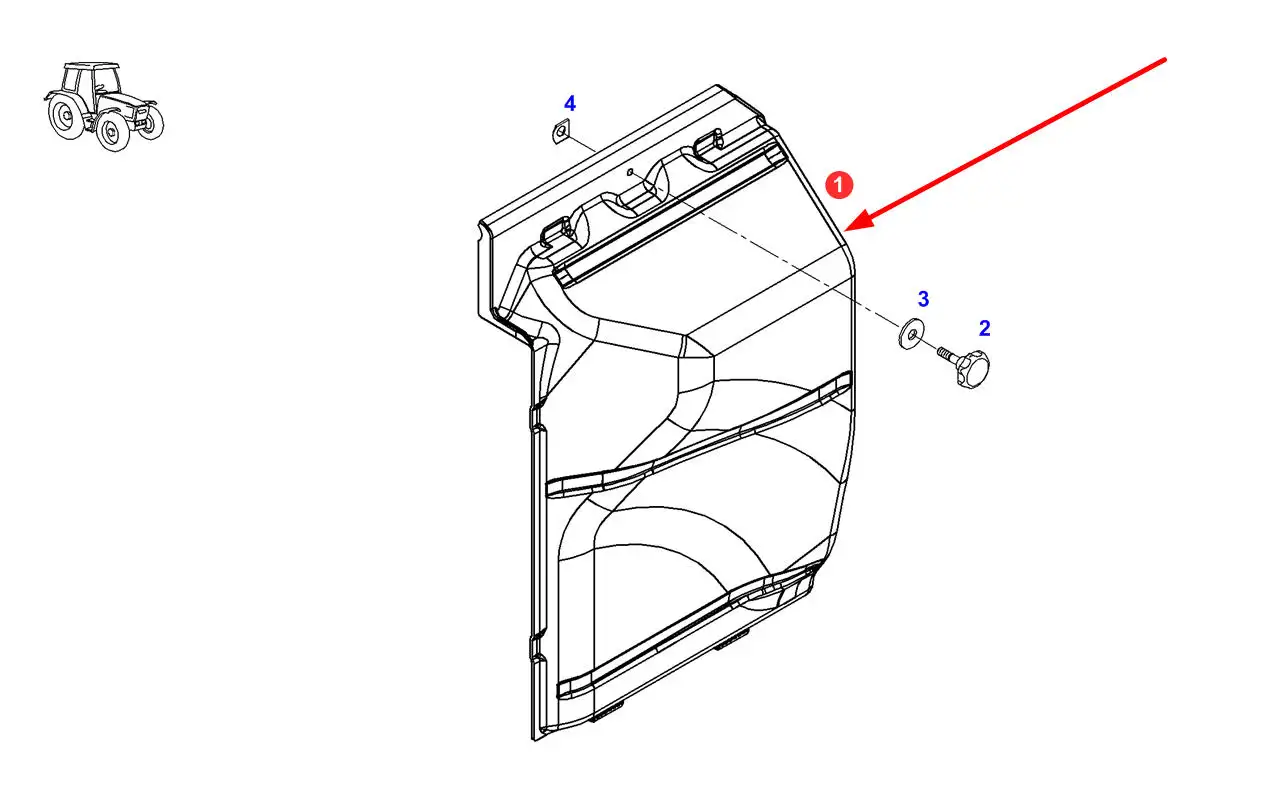 4
1
3
2