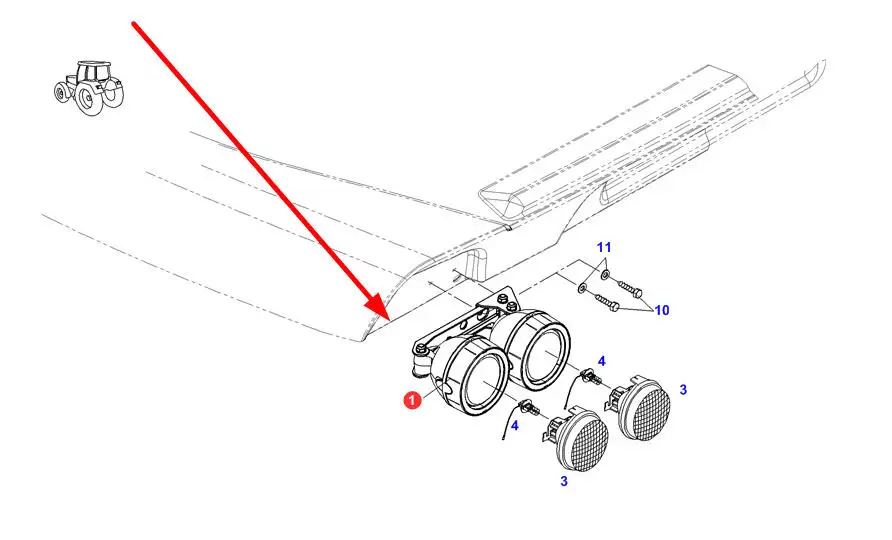 11
10
4
3
1
4
3