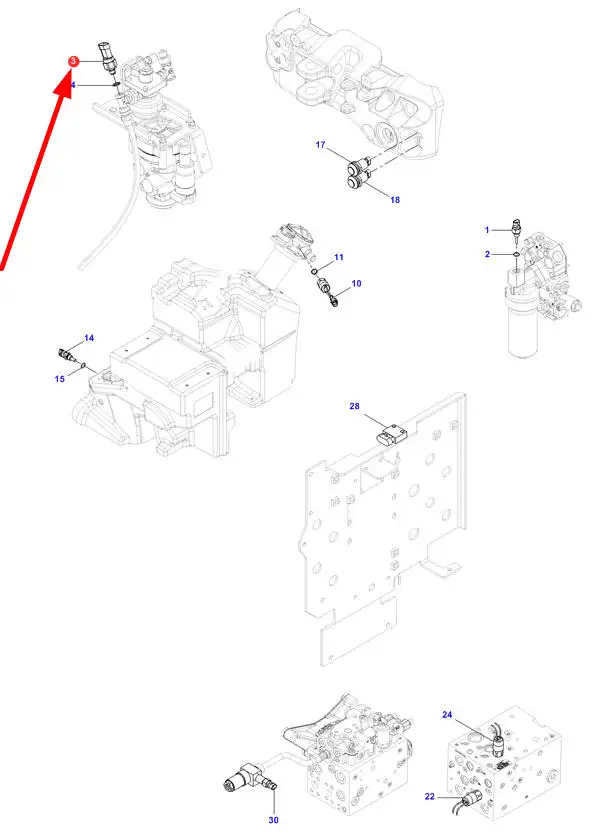 3
4
17
18
1
2
11
10
14
15
28
24
22
30