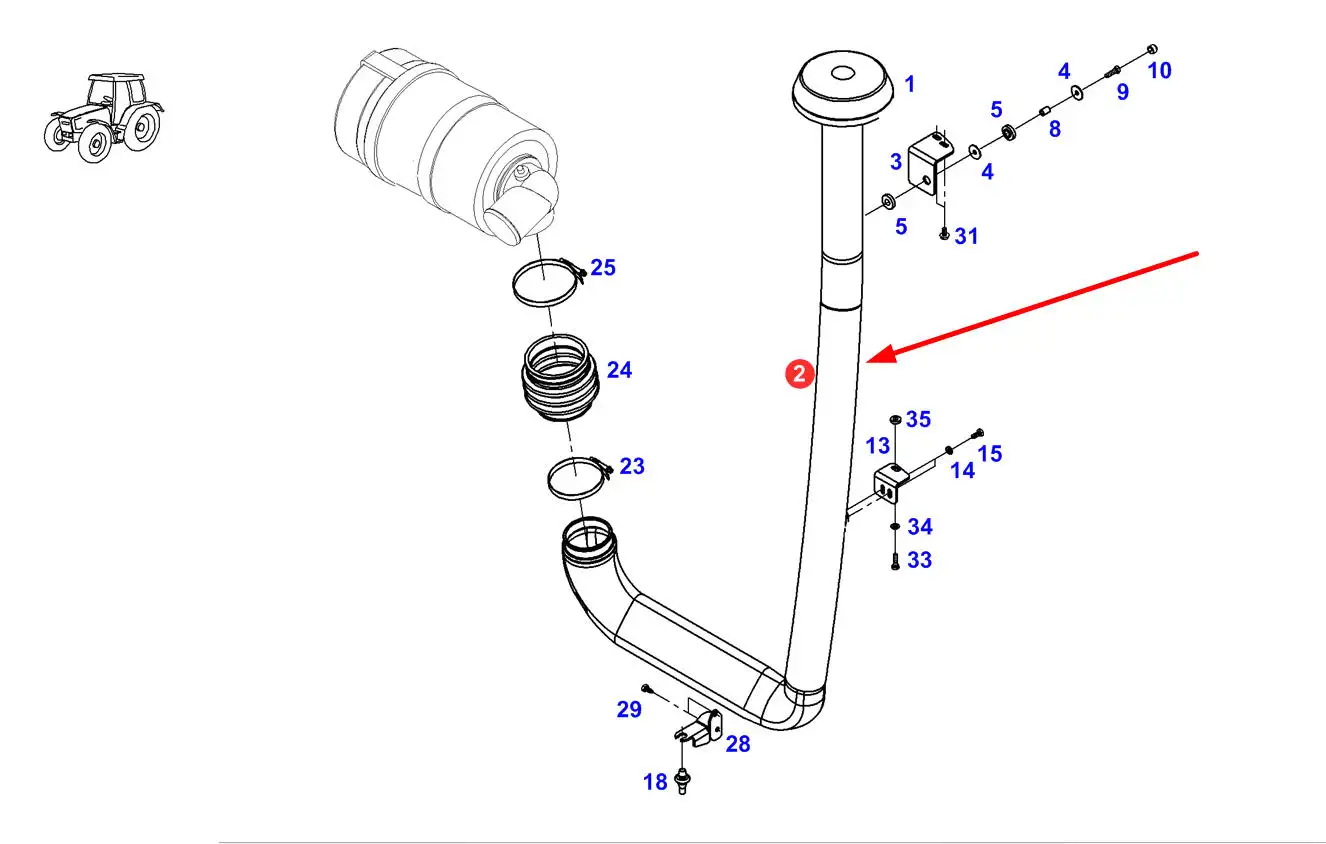 1
4
10
9
5
8
3
4
5
31
25
24
2
35
13
15
14
23
34
33
29
28
18