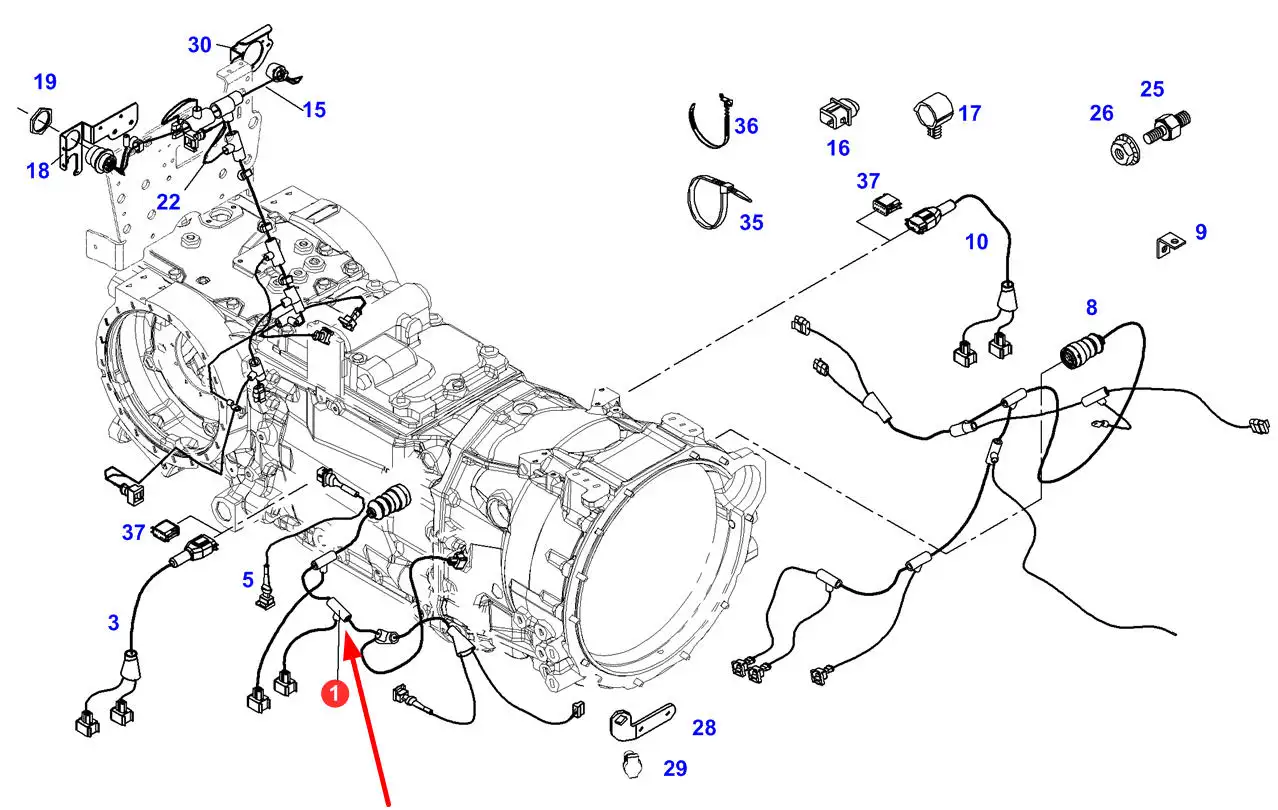 30
19
15
18
22
36
16
17
25
26
37
35
10
9
8
37
5
3
1
28
29