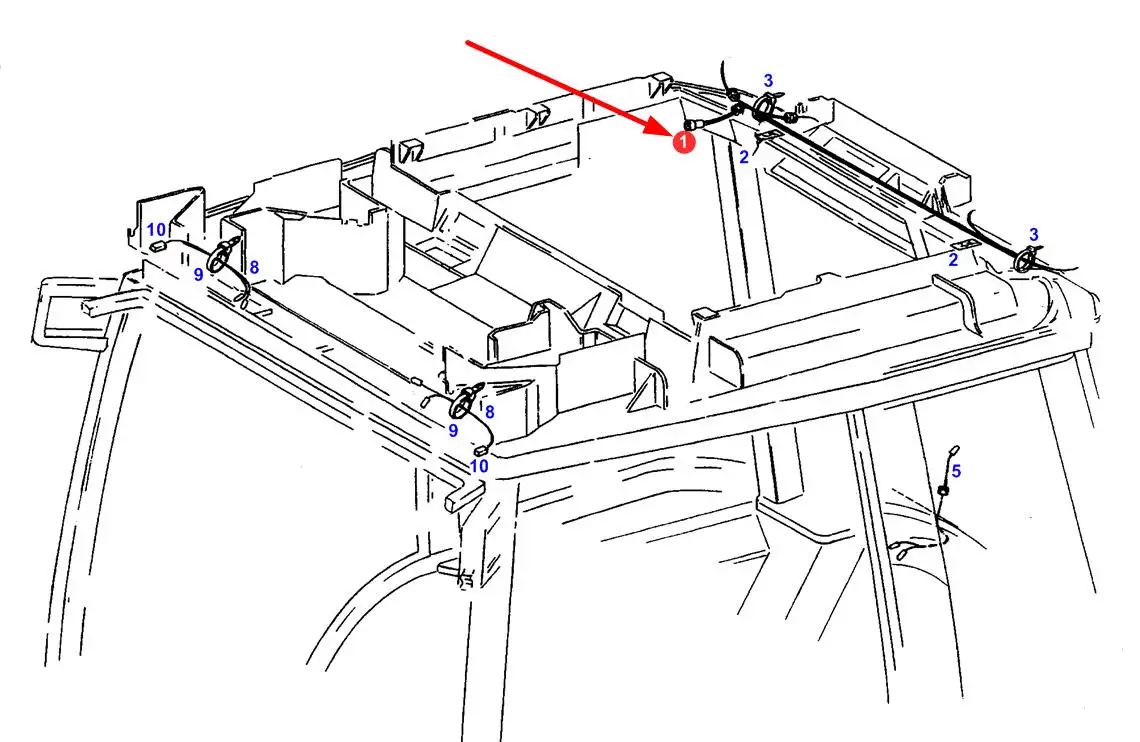 3
1
2
3
2
10
9
8
8
9
10
5