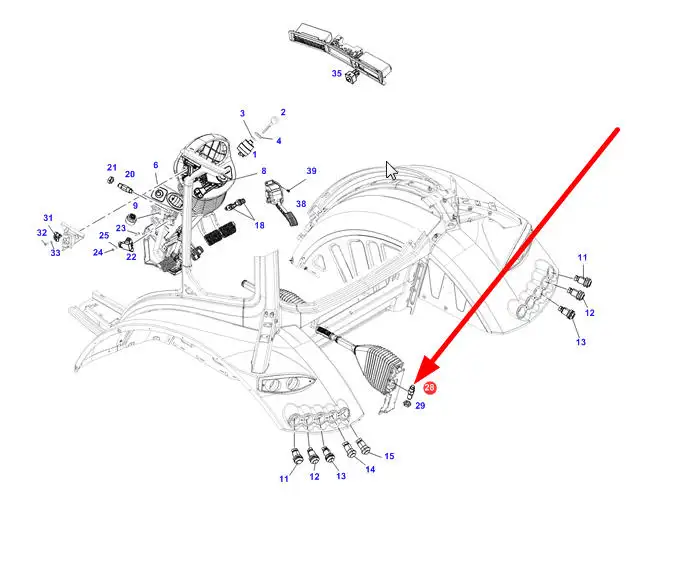 35
3
2
4
1
21
20
6
8
39
38
9
18
31
32
33
23
25
24
22
11
12
13
28
29
11
12
13
14
15