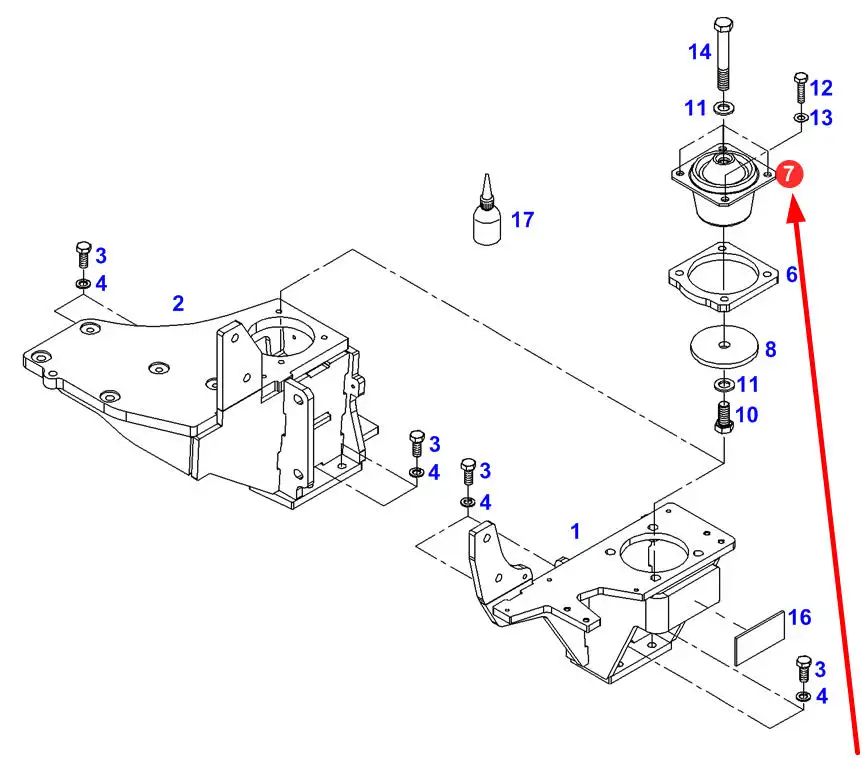 14
12
11
13
7
17
6
3
4
2
8
11
10
3
4
3
4
1
16
3
4