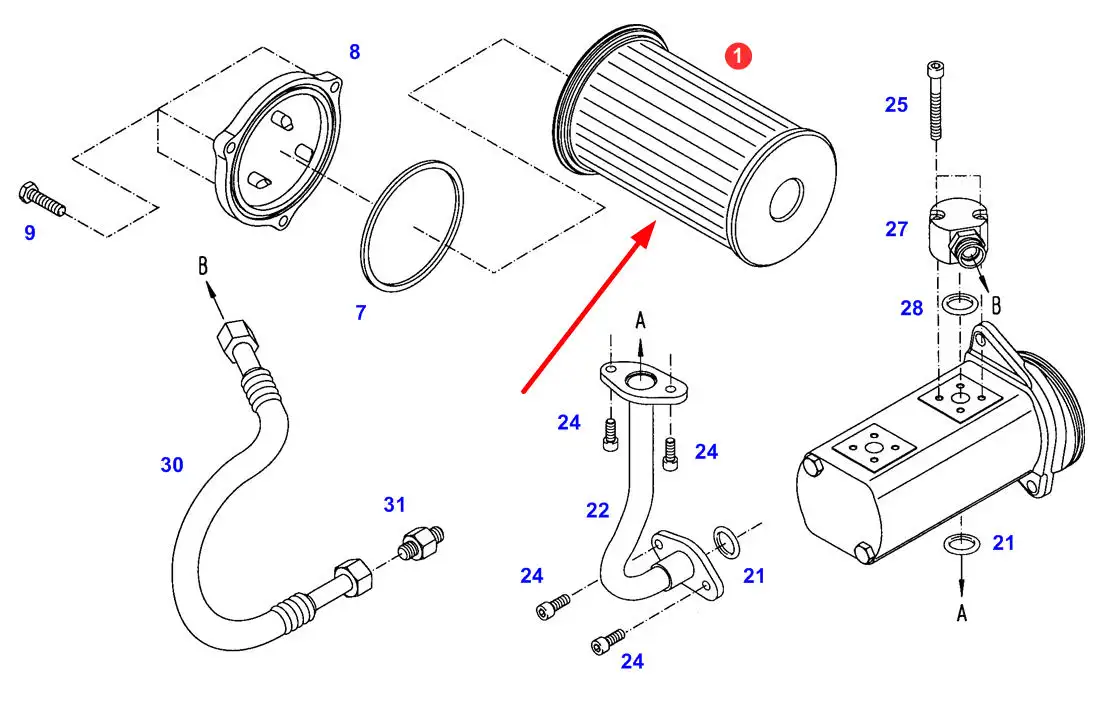 8
1
25
9
27
B
B
28
7
A
24
24
30
31
22
21
24
21
A
24