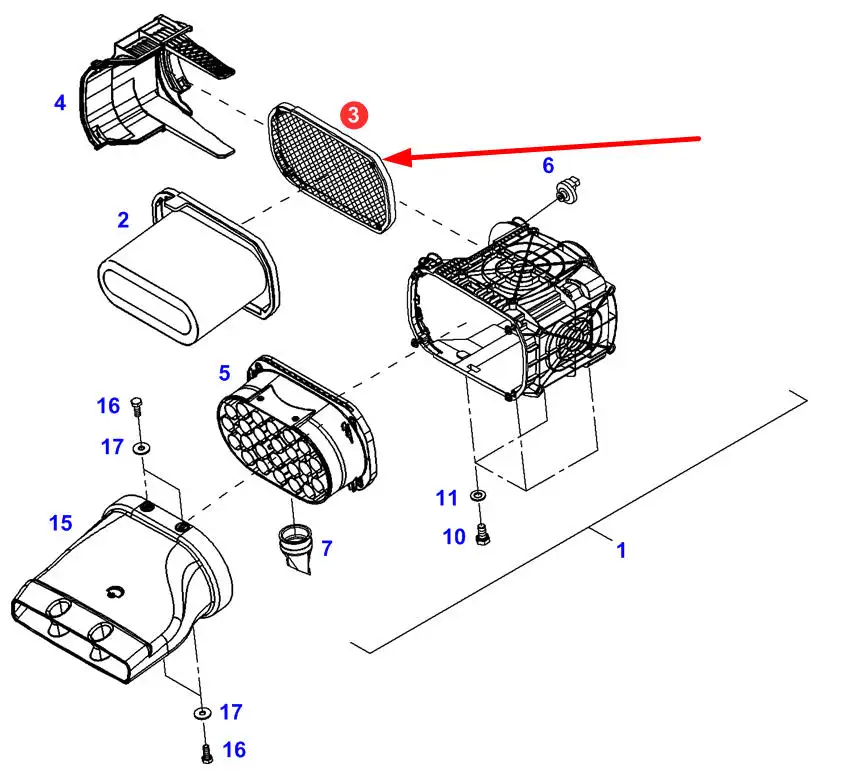 4
3
6
2
5
16
17
15
7
11
10
1
17
16