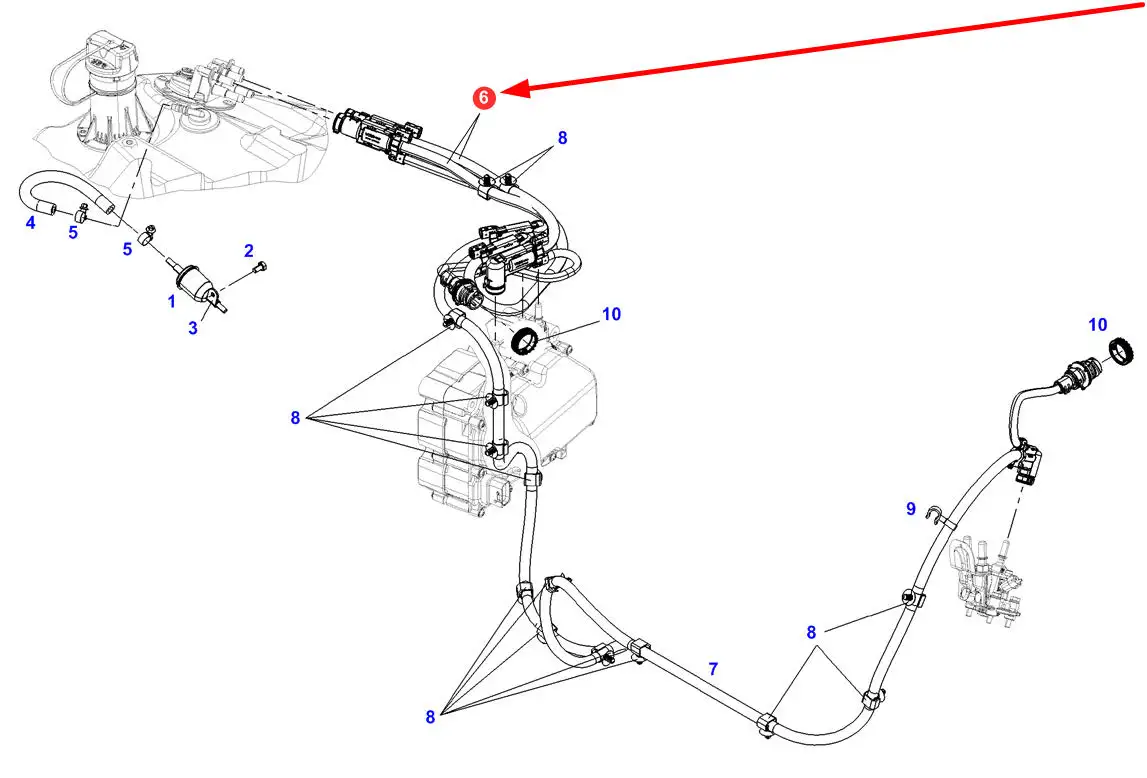 6
8
4
5
5
2
1
3
10
10
8
9
8
7
8