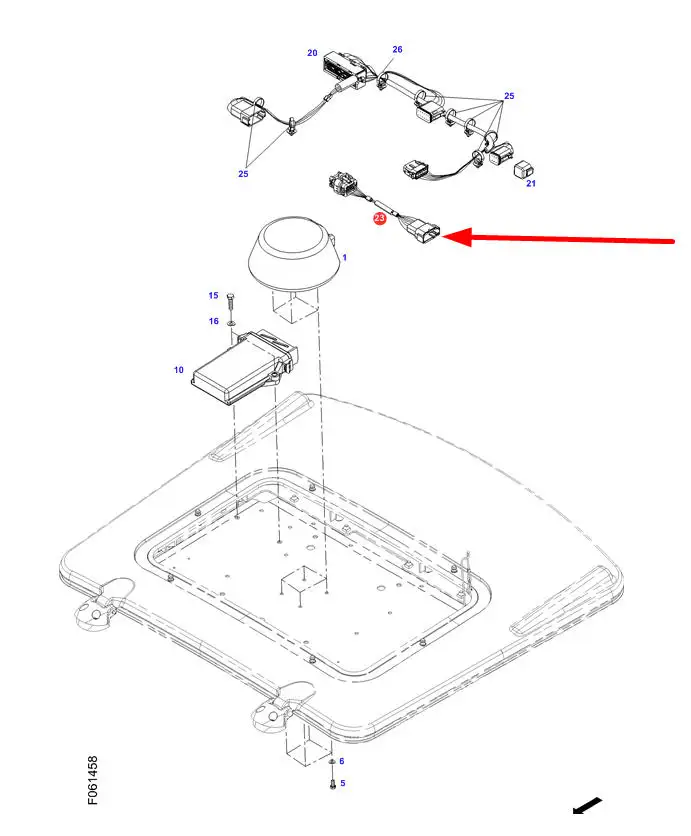 20
26
25
25
21
23
1
15
16
10
6
5
F061458